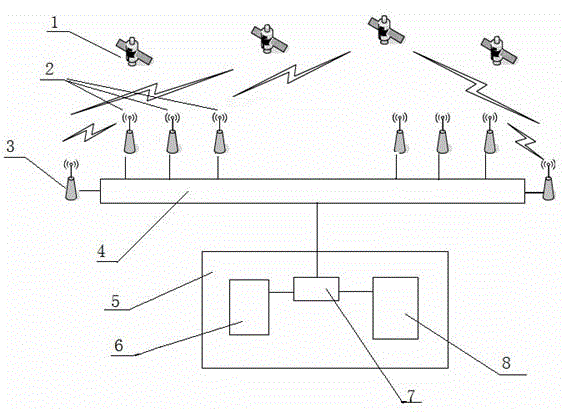 1
2
3
4
5
6
7
8