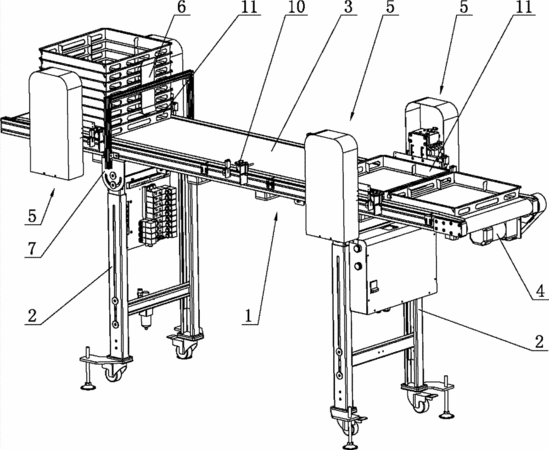 6
11
10
3
5
5
11
5
7
2
1
4
2