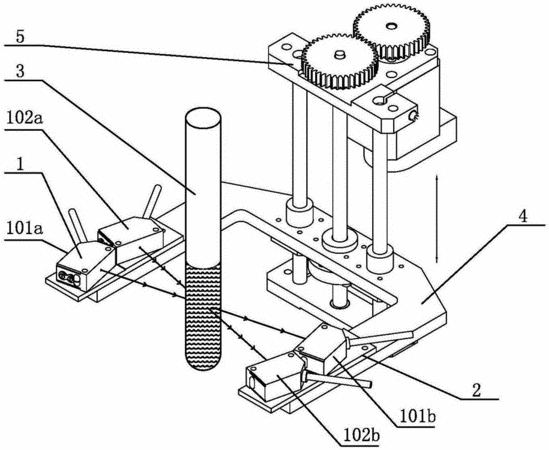 5
3
102a
1
101a
4
2
101b
102b