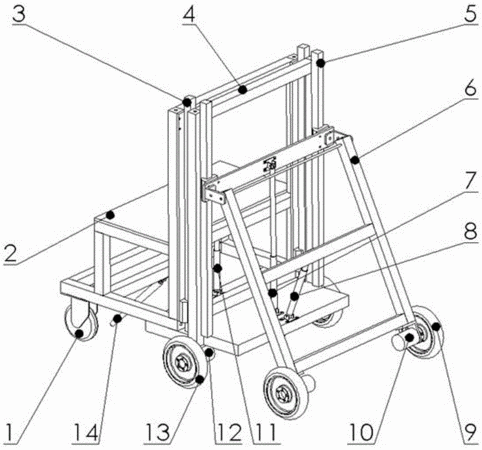 3
4
5
6
7
8
2
1
14
13
12
11
10
9